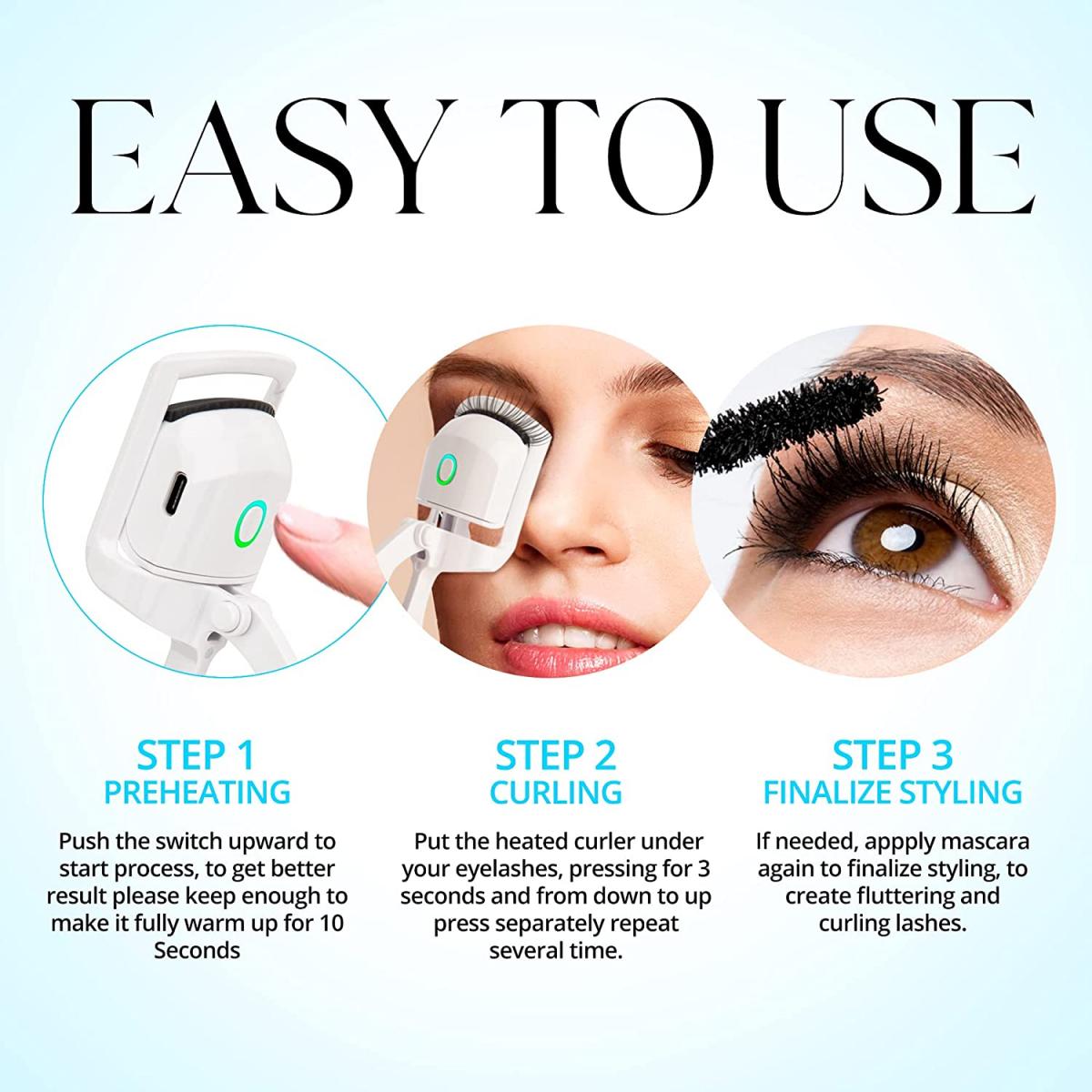 EASY TO USE

STEP 1
PREHEATING

Push the switch upward to start process, to get better result please keep enough to make it fully warm up for 10 Seconds

STEP 2
CURLING

Put the heated curler under your eyelashes, pressing for 3 seconds and from down to up press separately repeat several time.

STEP 3
FINALIZE STYLING

If needed, appply mascara again to finalize styling, to create fluttering and curling lashes.